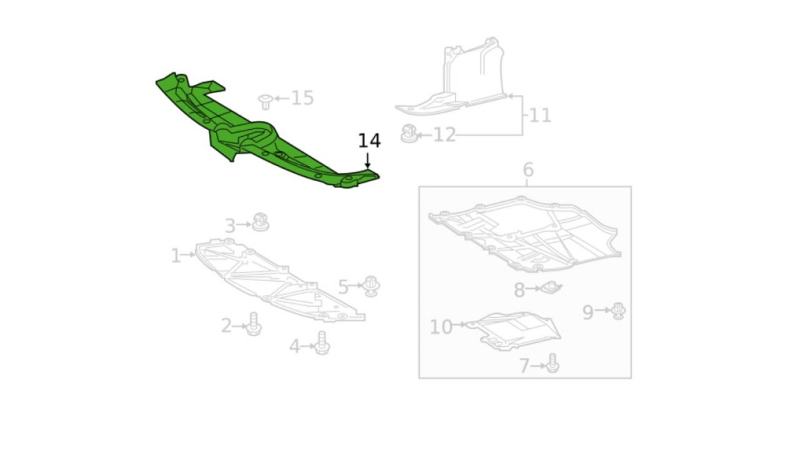 15
11
12
14
6
3
1
5
8
9
2
10
4
7